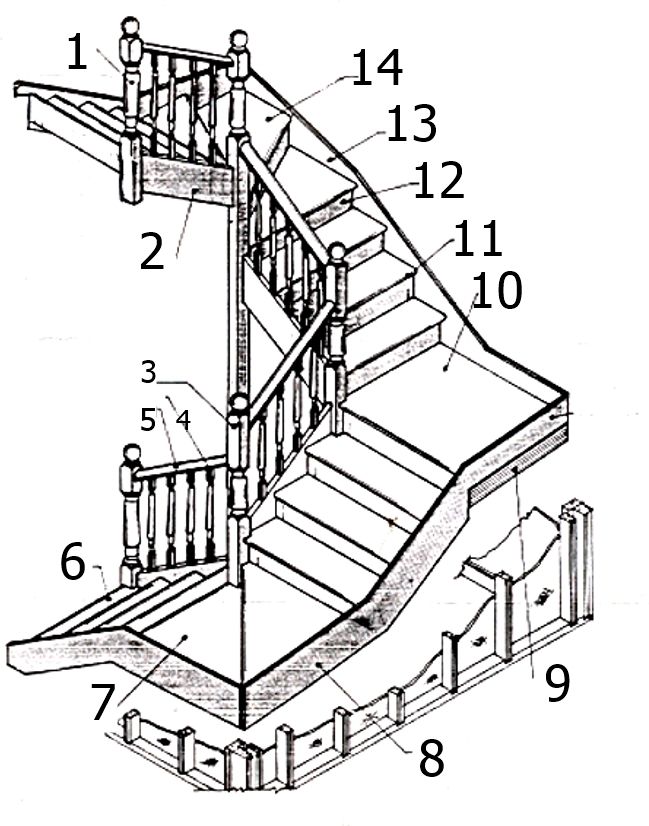 1
14
13
12
2
11
10
3
5
4
6
7
9
8