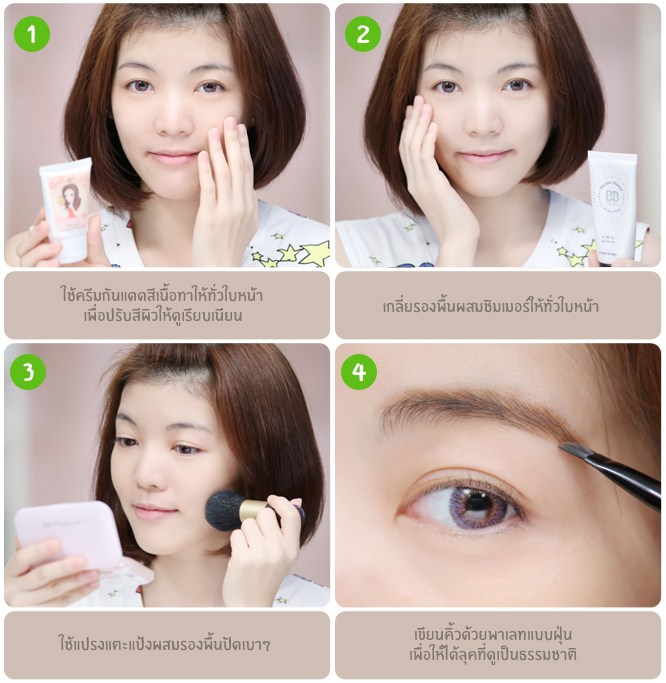 1

ใช้ครีมกันแดดสีเนื้อทาให้ทั่วใบหน้า เพื่อปรับสีผิวให้ดูเรียบเนียน

2

BB

เกลี่ยรองพื้นผสมชิมเมอร์ให้ทั่วใบหน้า

3

ใช้แปรงแตะแป้งผสมรองพื้นปัดเบาๆ

4

เขียนคิ้วด้วยพาเลทแบบฝุ่น เพื่อให้ได้ลุคที่ดูเป็นธรรมชาติ