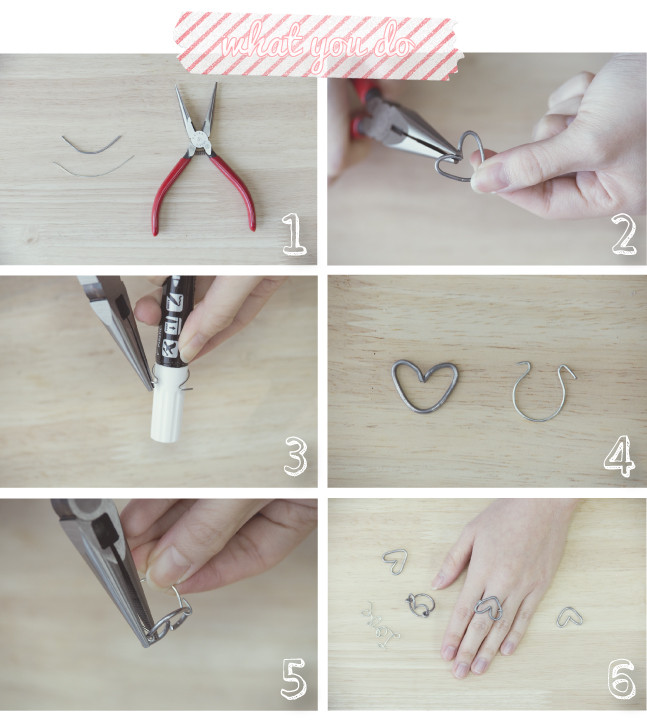 what you do

1

2

3

4

5

6