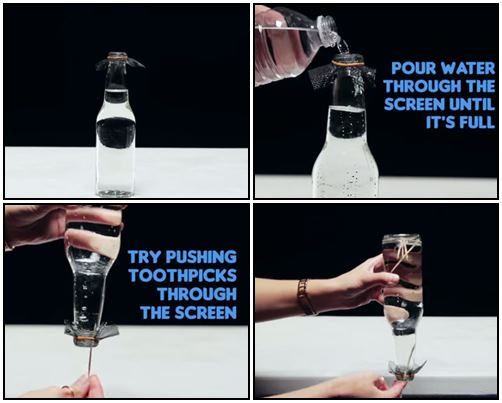 POUR WATER THROUGH THE SCREEN UNTIL IT'S FULL

TRY PUSHING TOOTHPICKS THROUGH THE SCREEN